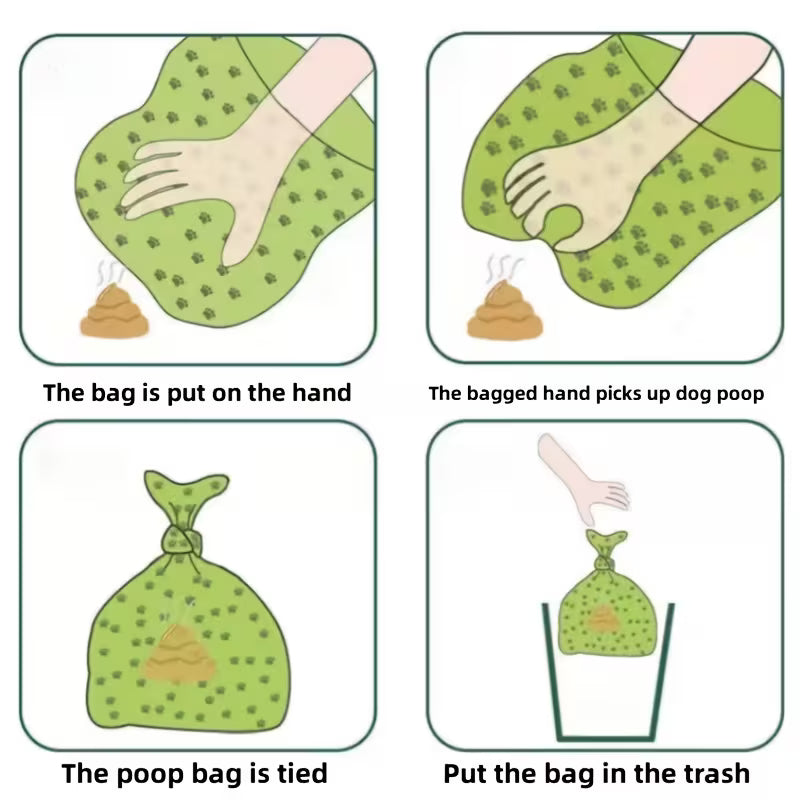 The bag is put on the hand

The bagged hand picks up dog poop

The poop bag is tied

Put the bag in the trash